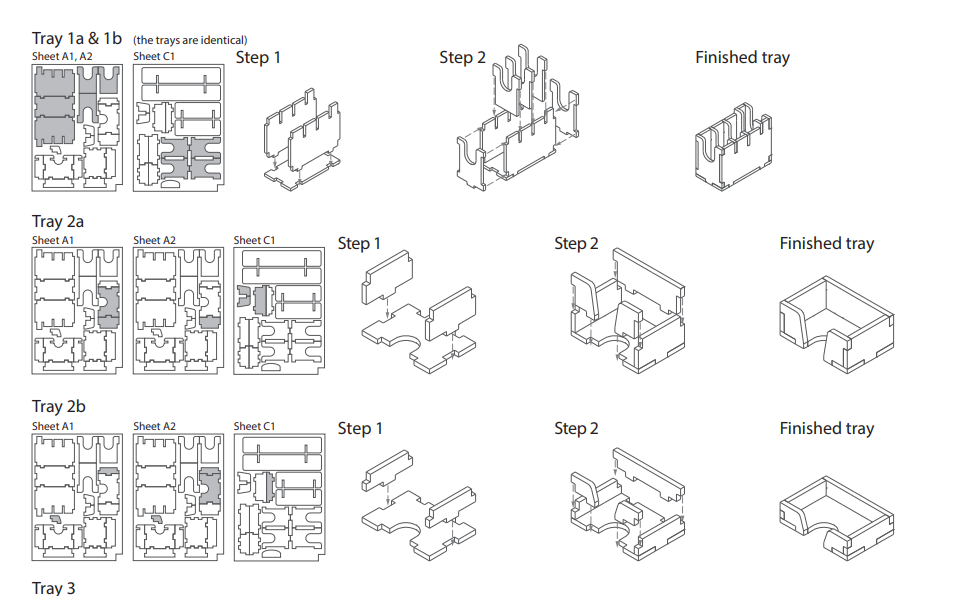 Tray 1a & 1b (the trays are identical)
Sheet A1, A2
Sheet C1
Step 1
Step 2
Finished tray

Tray 2a
Sheet A1
Sheet A2
Sheet C1
Step 1
Step 2
Finished tray

Tray 2b
Sheet A1
Sheet A2
Sheet C1
Step 1
Step 2
Finished tray

Tray 3